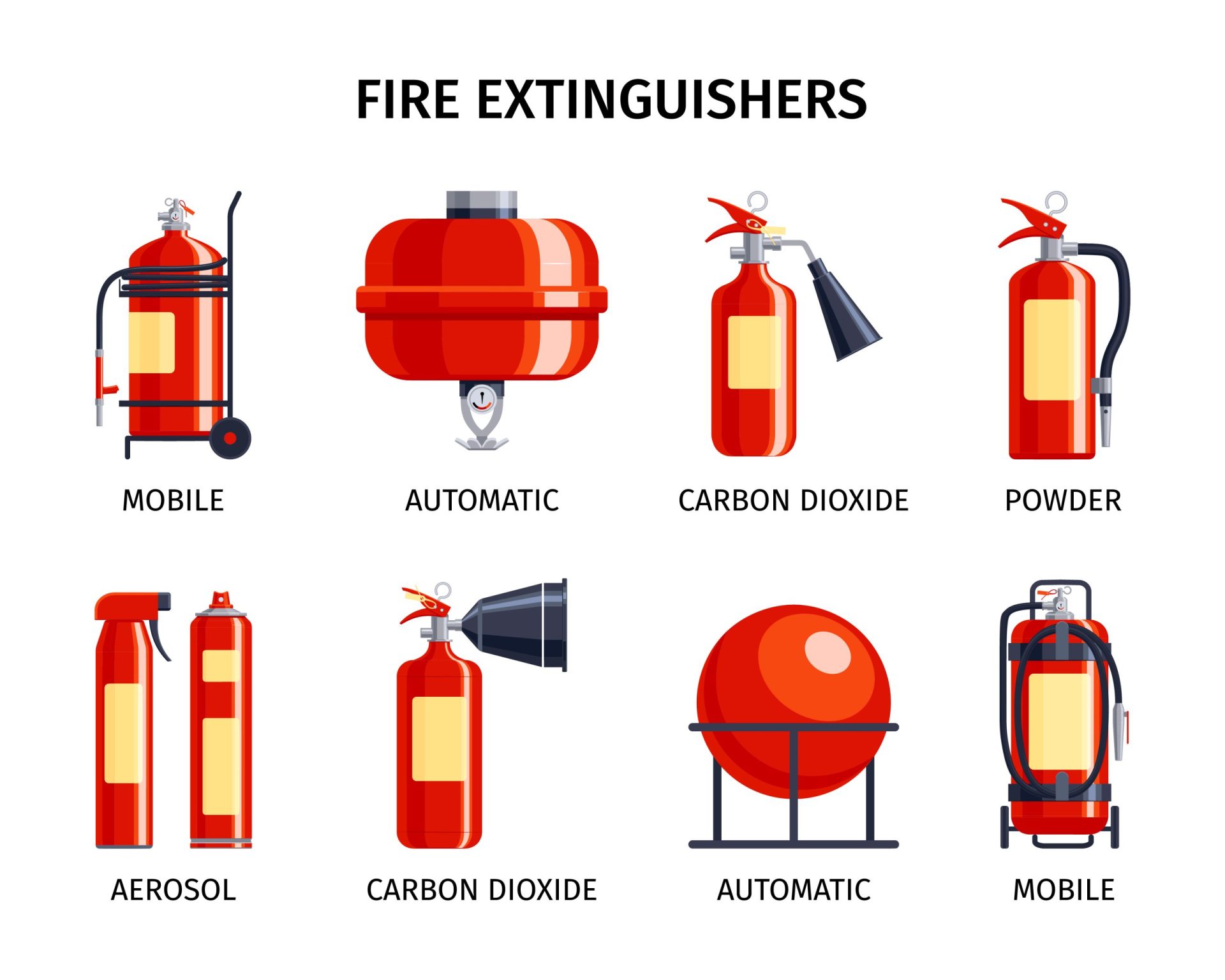 FIRE EXTINGUISHERS

MOBILE

AUTOMATIC

CARBON DIOXIDE

POWDER

AEROSOL

CARBON DIOXIDE

AUTOMATIC

MOBILE